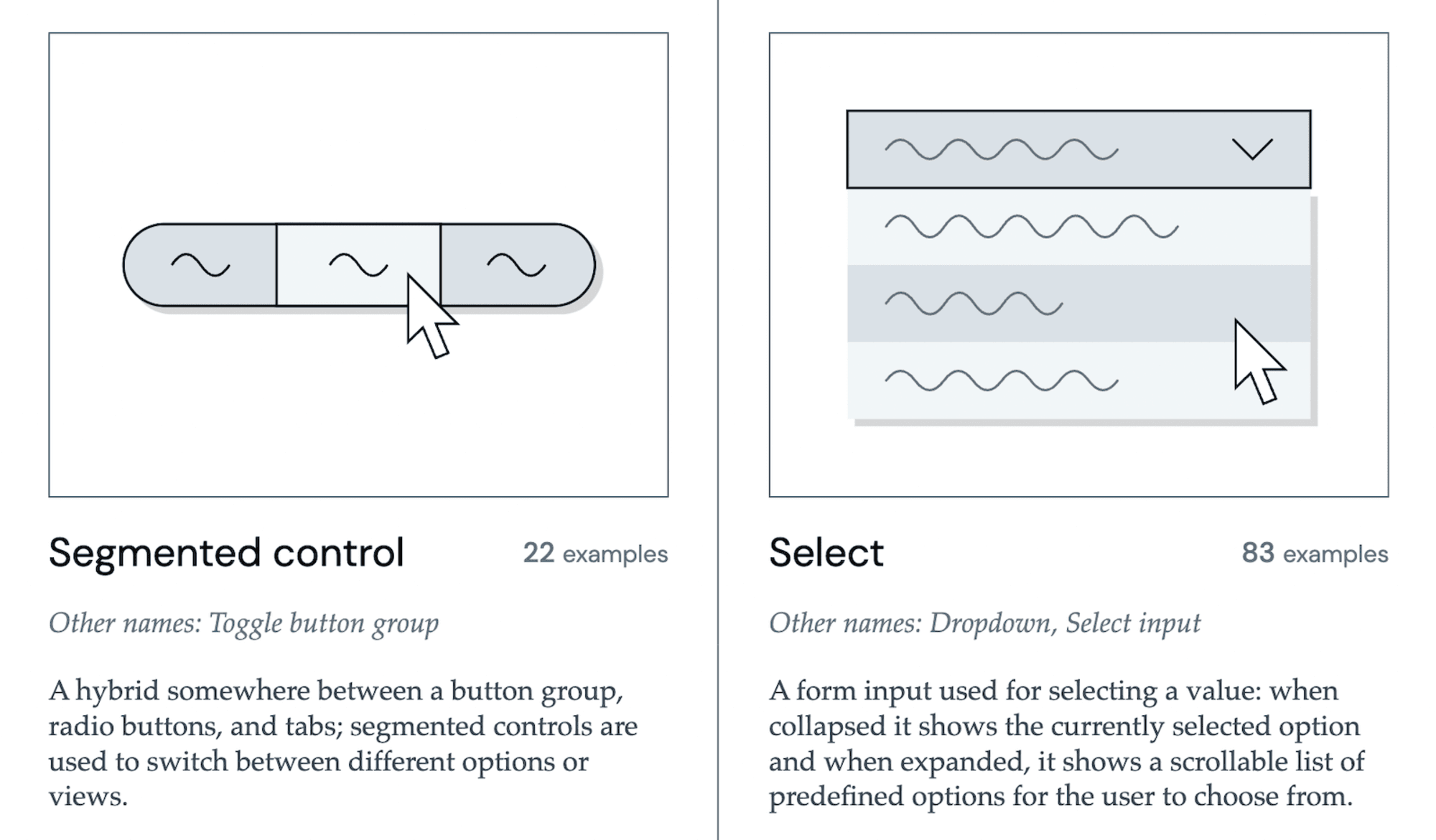 Segmented control

22 examples

Other names: Toggle button group

A hybrid somewhere between a button group, radio buttons, and tabs; segmented controls are used to switch between different options or views.

Select

83 examples

Other names: Dropdown, Select input

A form input used for selecting a value: when collapsed it shows the currently selected option and when expanded, it shows a scrollable list of predefined options for the user to choose from.